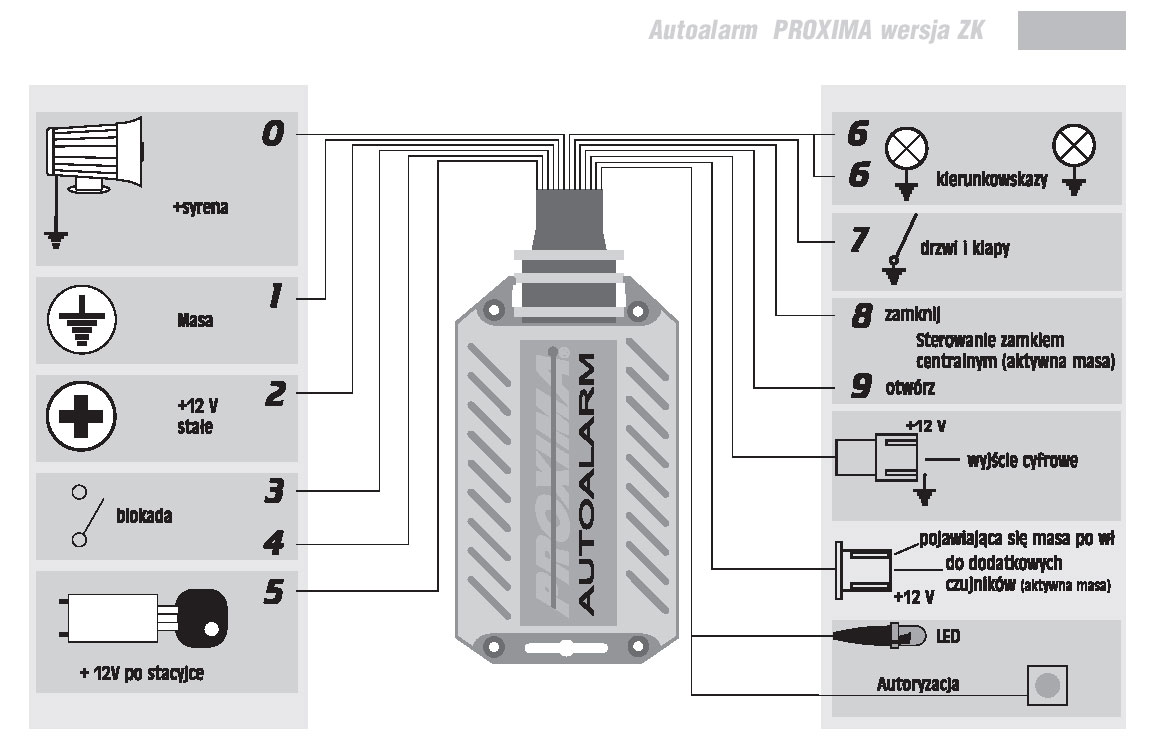 Autoalarm PROXIMA wersja ZK

0

+syrena

1

Masa

2

+12 V
stałe

3

blokada

4

5

+ 12V po stacyjce

PROXIMA
AUTOALARM

6

6

kierunkowskazy

7

drzwi i klapy

8 zamknij

Sterowanie zamkiem centralnym (aktywna masa)

9 otwórz

+12 V

wyjście cyfrowe

pojawiająca się masa po wł
do dodatkowych
czujników (aktywna masa)

+12 V

LED

Autoryzacja