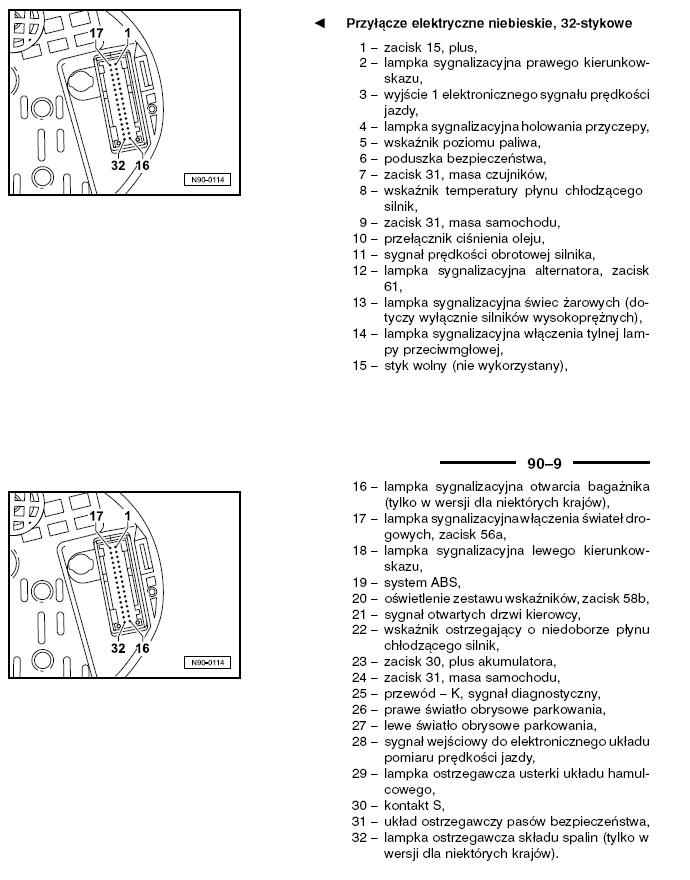 17 1

32 16

N90-0114

◄ Przyłącze elektryczne niebieskie, 32-stykowe

1 – zacisk 15, plus,
2 – lampka sygnalizacyjna prawego kierunkowskazu,
3 – wyjście 1 elektronicznego sygnału prędkości jazdy,
4 – lampka sygnalizacyjna holowania przyczepy,
5 – wskaźnik poziomu paliwa,
6 – poduszka bezpieczeństwa,
7 – zacisk 31, masa czujników,
8 – wskaźnik temperatury płynu chłodzącego silnik,
9 – zacisk 31, masa samochodu,
10 – przełącznik ciśnienia oleju,
11 – sygnał prędkości obrotowej silnika,
12 – lampka sygnalizacyjna alternatora, zacisk 61,
13 – lampka sygnalizacyjna świec żarowych (dotyczy wyłącznie silników wysokoprężnych),
14 – lampka sygnalizacyjna włączenia tylnej lampy przeciwmgłowej,
15 – styk wolny (nie wykorzystany),

90–9

17 1

32 16

N90-0114

16 – lampka sygnalizacyjna otwarcia bagażnika (tylko w wersji dla niektórych krajów),
17 – lampka sygnalizacyjna włączenia świateł drogowych, zacisk 56a,
18 – lampka sygnalizacyjna lewego kierunkowskazu,
19 – system ABS,
20 – oświetlenie zestawu wskaźników, zacisk 58b,
21 – sygnał otwartych drzwi kierowcy,
22 – wskaźnik ostrzegający o niedoborze płynu chłodzącego silnik,
23 – zacisk 30, plus akumulatora,
24 – zacisk 31, masa samochodu,
25 – przewód – K, sygnał diagnostyczny,
26 – prawe światło obrysowe parkowania,
27 – lewe światło obrysowe parkowania,
28 – sygnał wejściowy do elektronicznego układu pomiaru prędkości jazdy,
29 – lampka ostrzegawcza usterki układu hamulcowego,
30 – kontakt S,
31 – układ ostrzegawczy pasów bezpieczeństwa,
32 – lampka ostrzegawcza składu spalin (tylko w wersji dla niektórych krajów).