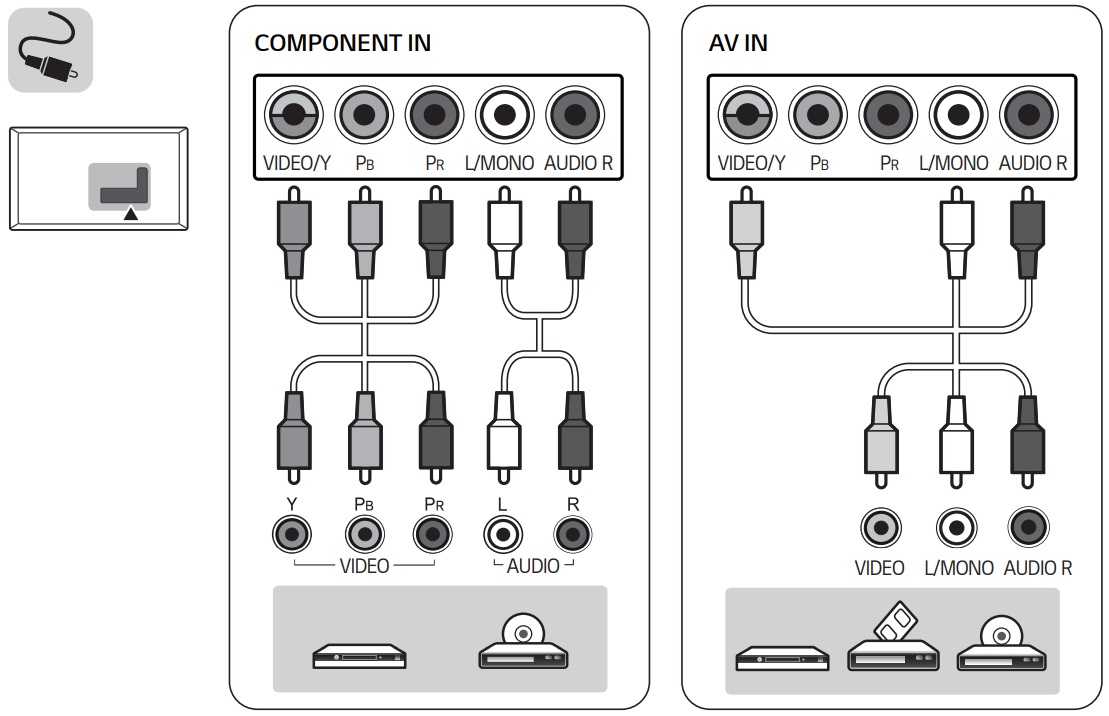 COMPONENT IN

VIDEO/Y $P_B$ $P_R$ L/MONO AUDIO R

Y $P_B$ $P_R$ L R

VIDEO AUDIO

AV IN

VIDEO/Y $P_B$ $P_R$ L/MONO AUDIO R

VIDEO L/MONO AUDIO R