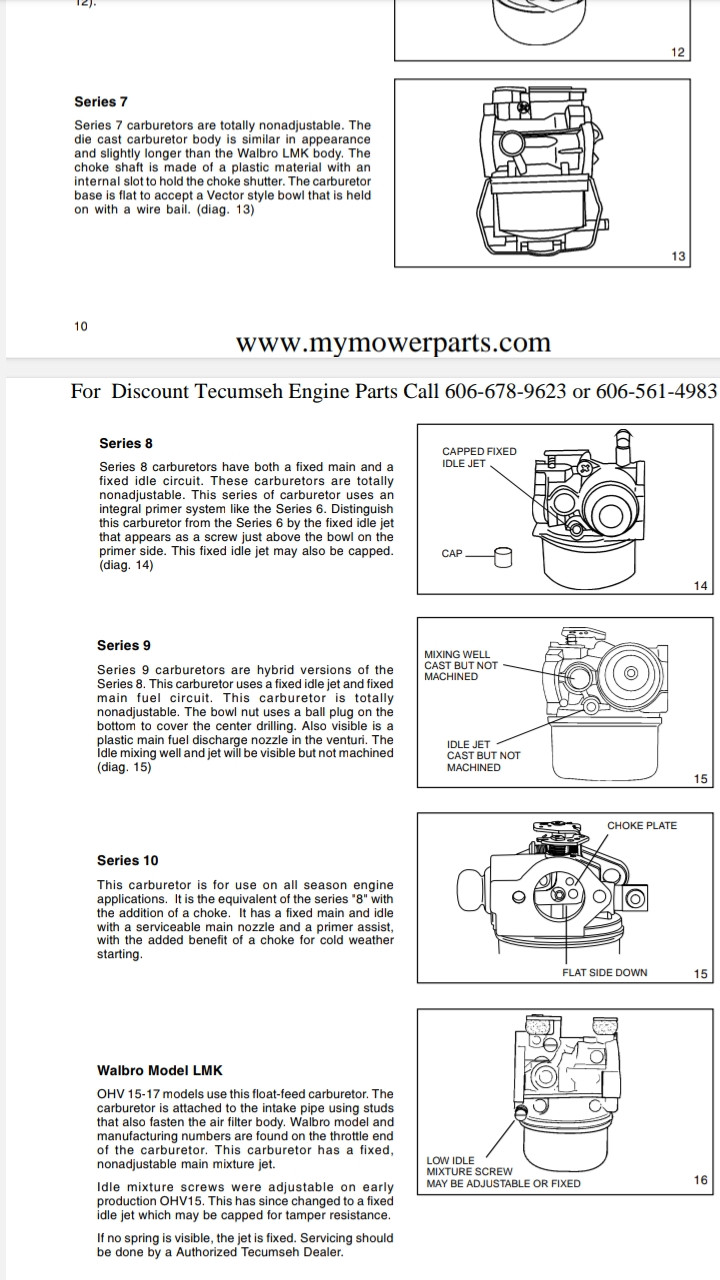 12).

12

Series 7

Series 7 carburetors are totally nonadjustable. The die cast carburetor body is similar in appearance and slightly longer than the Walbro LMK body. The choke shaft is made of a plastic material with an internal slot to hold the choke shutter. The carburetor base is flat to accept a Vector style bowl that is held on with a wire bail. (diag. 13)

13

10

www.mymowerparts.com

For Discount Tecumseh Engine Parts Call 606-678-9623 or 606-561-4983

Series 8

Series 8 carburetors have both a fixed main and a fixed idle circuit. These carburetors are totally nonadjustable. This series of carburetor uses an integral primer system like the Series 6. Distinguish this carburetor from the Series 6 by the fixed idle jet that appears as a screw just above the bowl on the primer side. This fixed idle jet may also be capped. (diag. 14)

CAPPED FIXED IDLE JET

CAP

14

Series 9

Series 9 carburetors are hybrid versions of the Series 8. This carburetor uses a fixed idle jet and fixed main fuel circuit. This carburetor is totally nonadjustable. The bowl nut uses a ball plug on the bottom to cover the center drilling. Also visible is a plastic main fuel discharge nozzle in the venturi. The Idle mixing well and jet will be visible but not machined (diag. 15)

MIXING WELL CAST BUT NOT MACHINED

IDLE JET CAST BUT NOT MACHINED

15

Series 10

This carburetor is for use on all season engine applications. It is the equivalent of the series "8" with the addition of a choke. It has a fixed main and idle with a serviceable main nozzle and a primer assist, with the added benefit of a choke for cold weather starting.

CHOKE PLATE

FLAT SIDE DOWN

15

Walbro Model LMK

OHV 15-17 models use this float-feed carburetor. The carburetor is attached to the intake pipe using studs that also fasten the air filter body. Walbro model and manufacturing numbers are found on the throttle end of the carburetor. This carburetor has a fixed, nonadjustable main mixture jet.

Idle mixture screws were adjustable on early production OHV15. This has since changed to a fixed idle jet which may be capped for tamper resistance.

If no spring is visible, the jet is fixed. Servicing should be done by a Authorized Tecumseh Dealer.

LOW IDLE MIXTURE SCREW MAY BE ADJUSTABLE OR FIXED

16