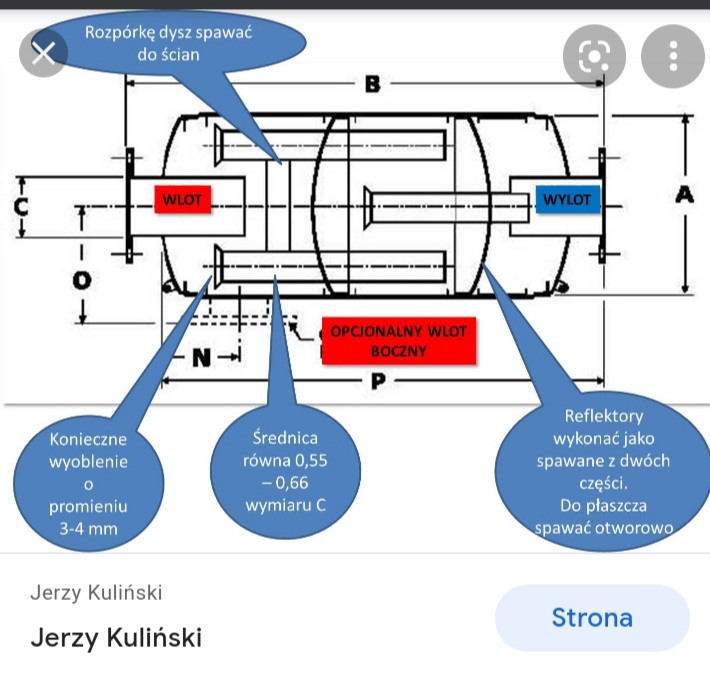 Rozpórkę dysz spawać do ścian

B

C

WLOT

WYLOT

A

O

N

OPCJONALNY WLOT BOCZNY

P

Konieczne wyoblenie o promieniu 3-4 mm

Średnica równa 0,55 – 0,66 wymiaru C

Reflektory wykonać jako spawane z dwóch części. Do płaszcza spawać otworowo

Jerzy Kuliński

Jerzy Kuliński

Strona