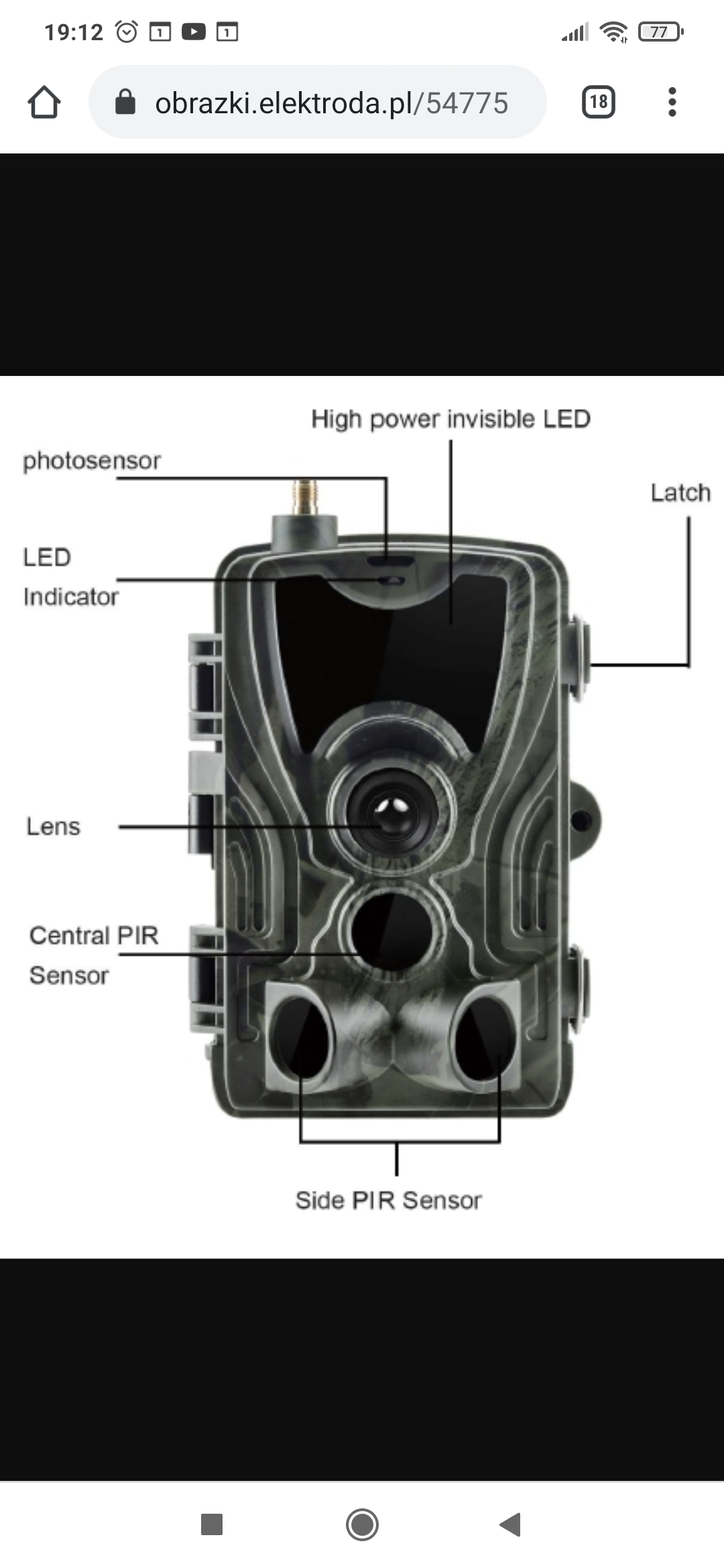 19:12 1 1 77

obrazki.elektroda.pl/54775 18

High power invisible LED

photosensor

Latch

LED Indicator

Lens

Central PIR Sensor

Side PIR Sensor