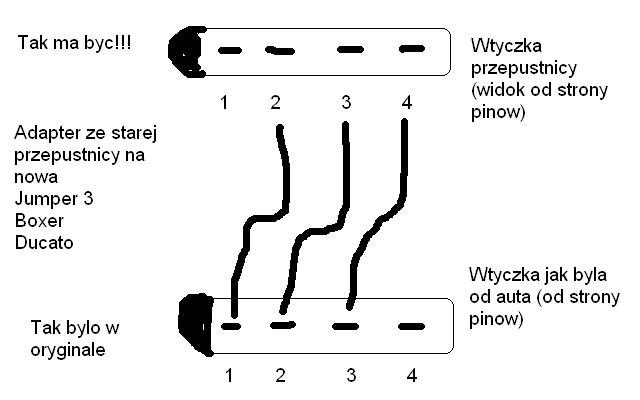 Tak ma byc!!!

Wtyczka przepustnicy (widok od strony pinow)

1 2 3 4

Adapter ze starej przepustnicy na nowa
Jumper 3
Boxer
Ducato

Wtyczka jak byla od auta (od strony pinow)

Tak bylo w oryginale

1 2 3 4