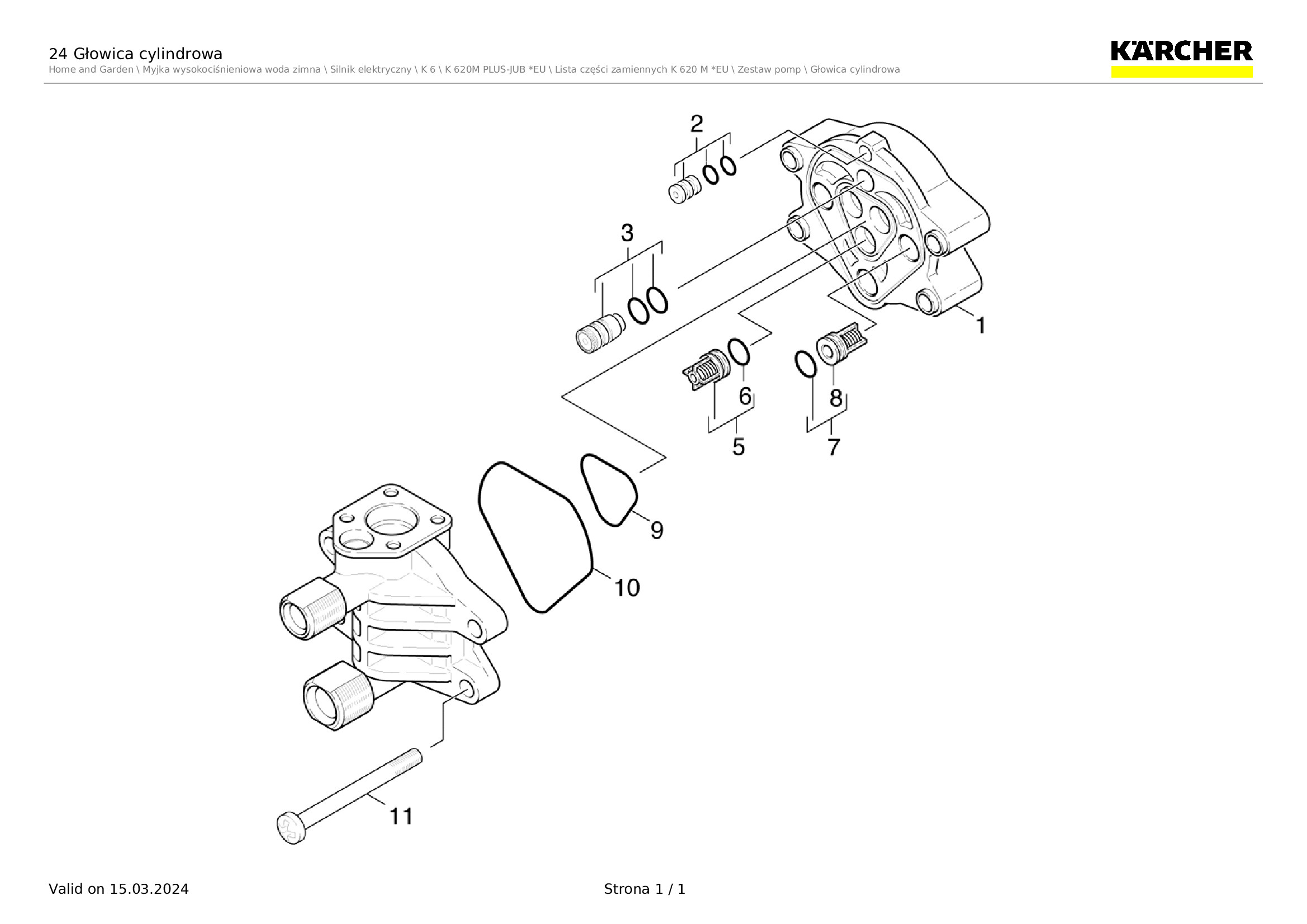 24 Głowica cylindrowa

Home and Garden \ Myjka wysokociśnieniowa woda zimna \ Silnik elektryczny \ K 6 \ K 620M PLUS-JUB *EU \ Lista części zamiennych K 620 M *EU \ Zestaw pomp \ Głowica cylindrowa

KÄRCHER

2
3
1
6
8
5
7
9
10
11

Valid on 15.03.2024

Strona 1 / 1